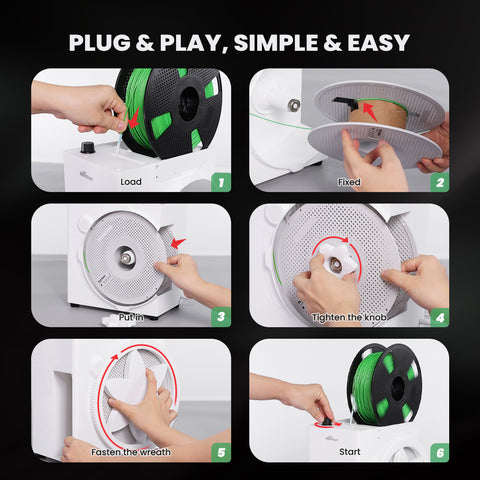 PLUG & PLAY, SIMPLE & EASY

Load
1

Fixed
2

Put in
3

Tighten the knob
4

Fasten the wreath
5

Start
6