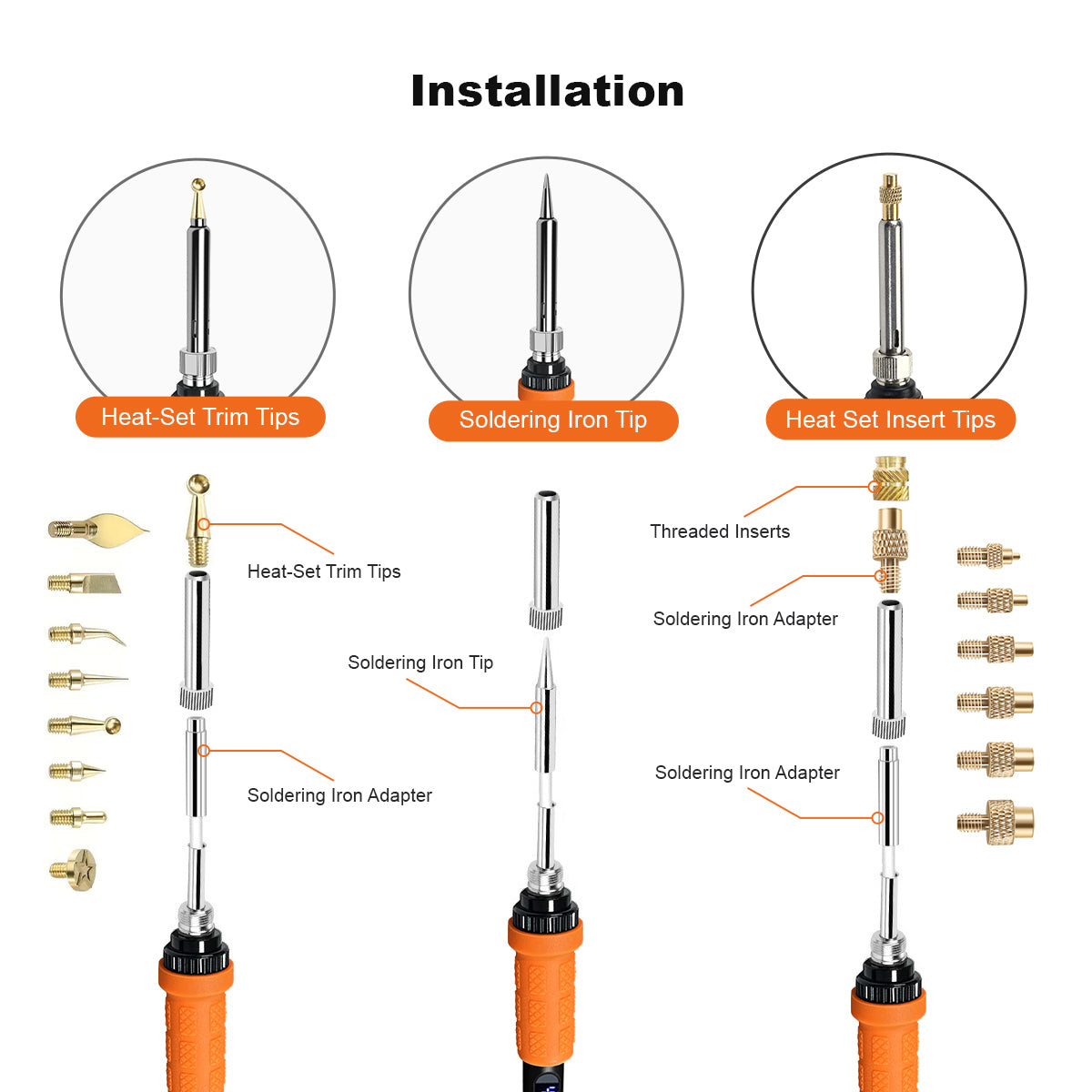 Installation

Heat-Set Trim Tips

Soldering Iron Tip

Heat Set Insert Tips

Heat-Set Trim Tips

Soldering Iron Adapter

Soldering Iron Tip

Threaded Inserts

Soldering Iron Adapter

Soldering Iron Adapter