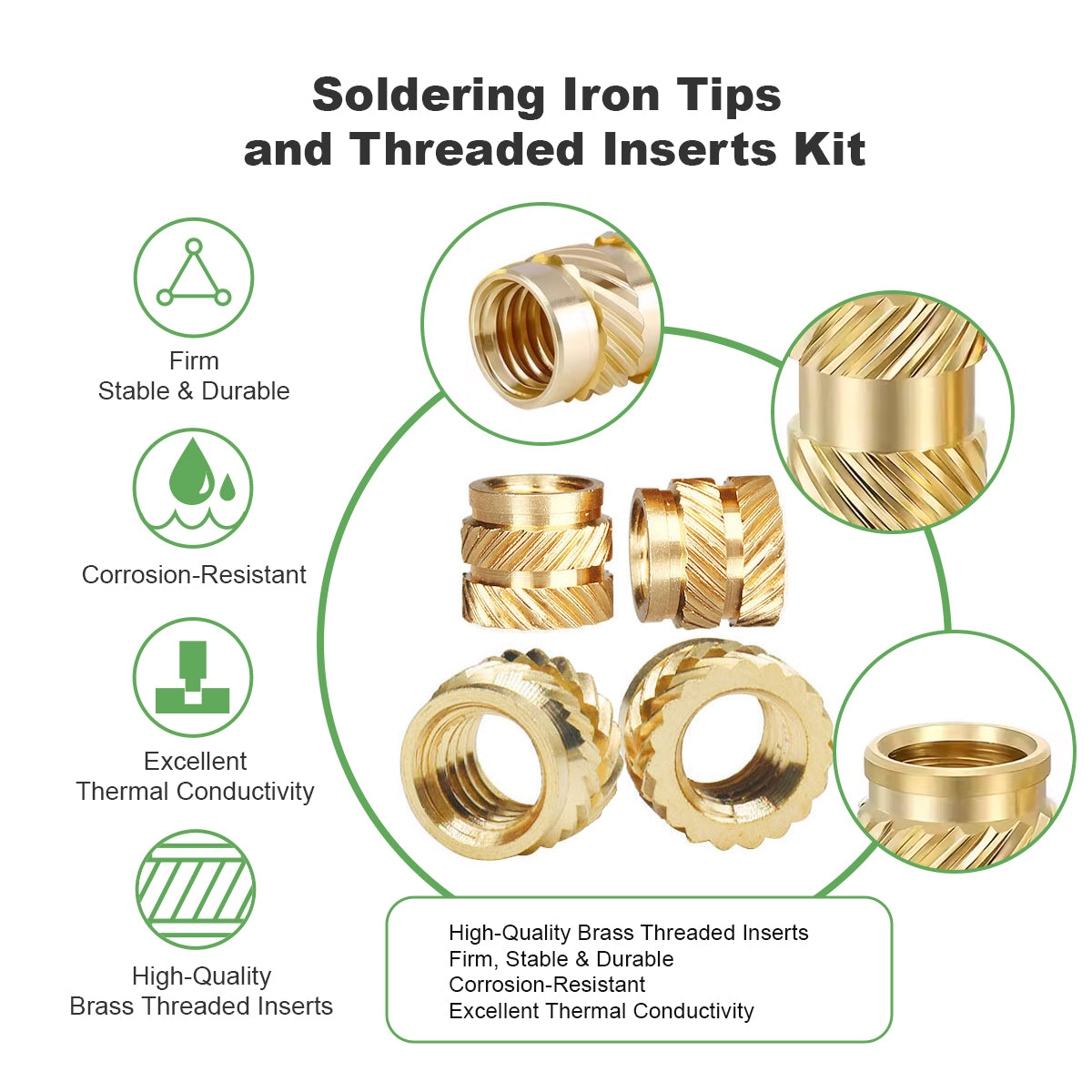 Soldering Iron Tips
and Threaded Inserts Kit

Firm
Stable & Durable

Corrosion-Resistant

Excellent
Thermal Conductivity

High-Quality
Brass Threaded Inserts

High-Quality Brass Threaded Inserts
Firm, Stable & Durable
Corrosion-Resistant
Excellent Thermal Conductivity