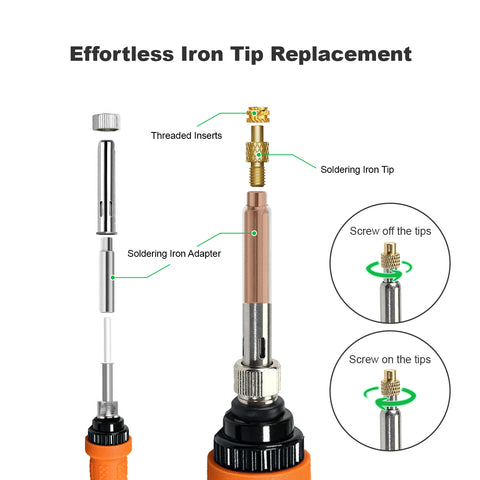 Effortless Iron Tip Replacement

Threaded Inserts

Soldering Iron Tip

Soldering Iron Adapter

Screw off the tips

Screw on the tips