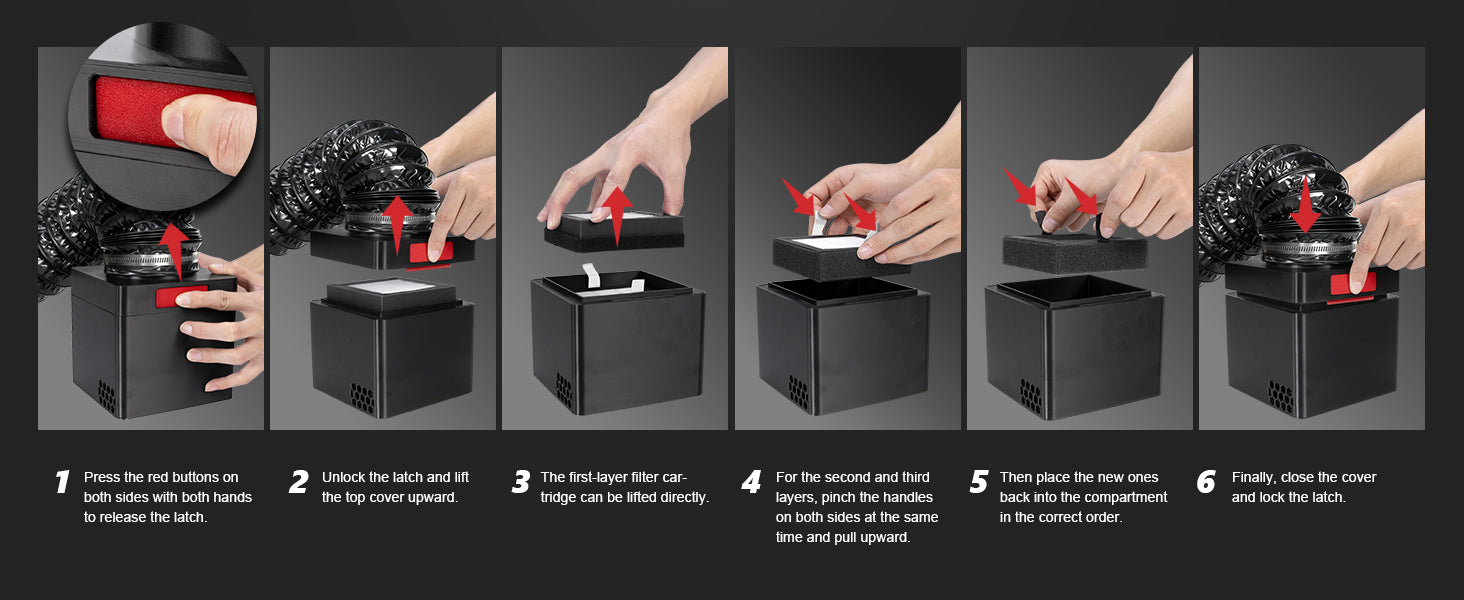 1 Press the red buttons on both sides with both hands to release the latch.

2 Unlock the latch and lift the top cover upward.

3 The first-layer filter cartridge can be lifted directly.

4 For the second and third layers, pinch the handles on both sides at the same time and pull upward.

5 Then place the new ones back into the compartment in the correct order.

6 Finally, close the cover and lock the latch.